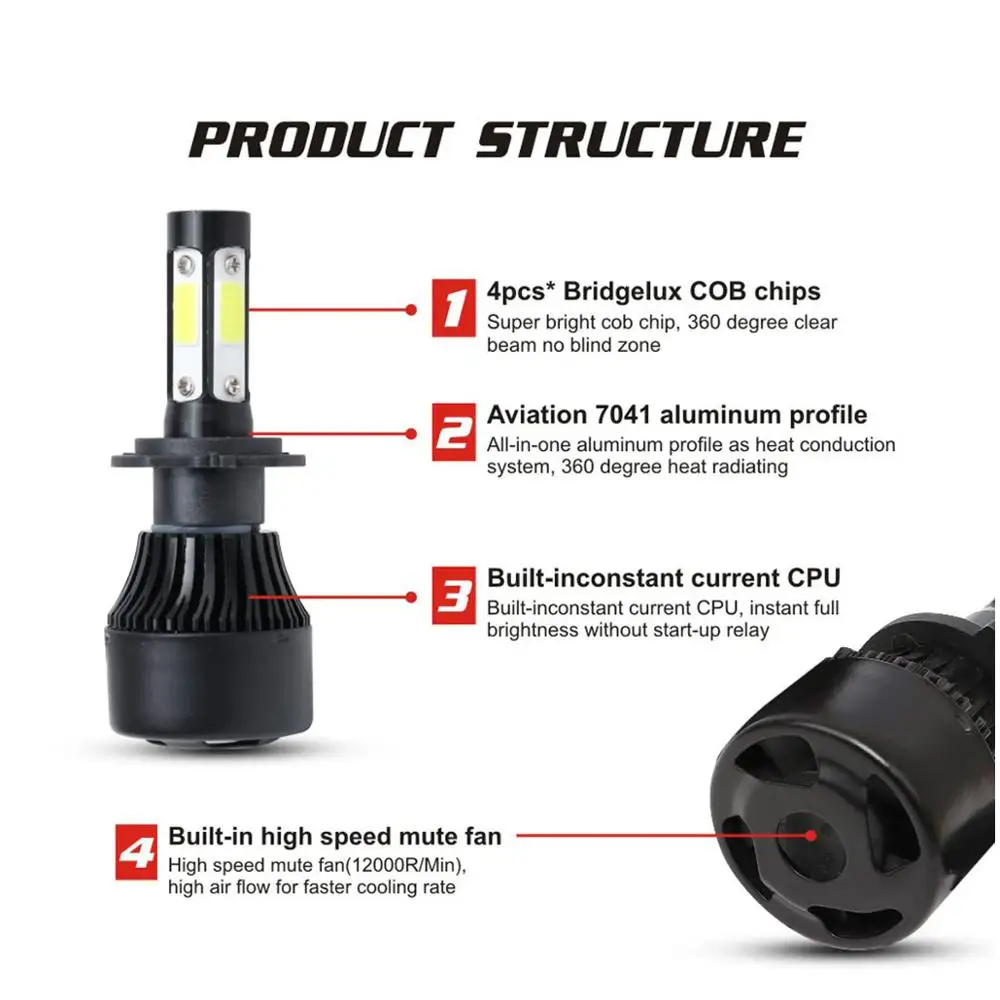 PRODUCT STRUCTURE

1 4pcs* Bridgelux COB chips
Super bright cob chip, 360 degree clear beam no blind zone

2 Aviation 7041 aluminum profile
All-in-one aluminum profile as heat conduction system, 360 degree heat radiating

3 Built-inconstant current CPU
Built-inconstant current CPU, instant full brightness without start-up relay

4 Built-in high speed mute fan
High speed mute fan(12000R/Min), high air flow for faster cooling rate